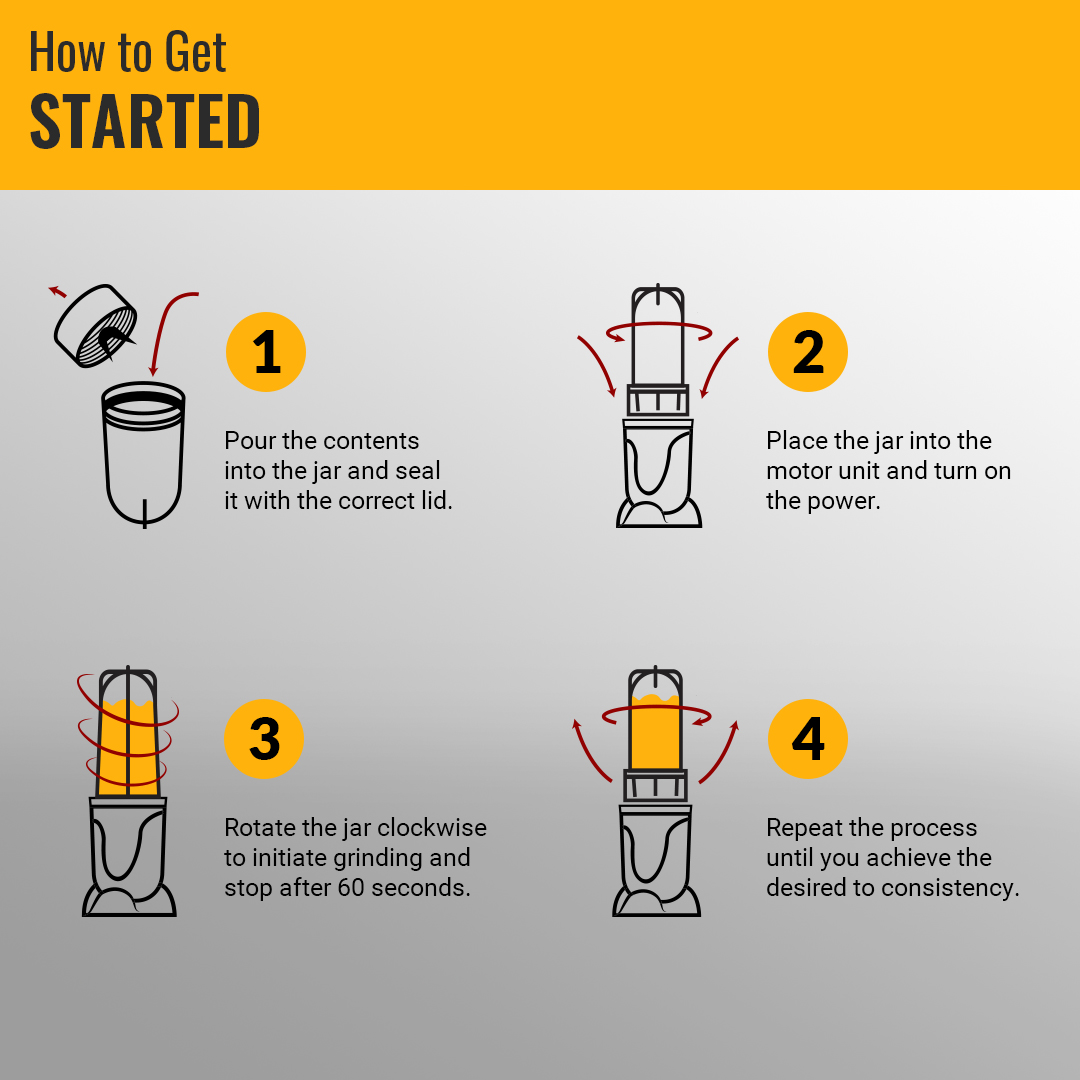 How to Get
STARTED

1

Pour the contents into the jar and seal it with the correct lid.

2

Place the jar into the motor unit and turn on the power.

3

Rotate the jar clockwise to initiate grinding and stop after 60 seconds.

4

Repeat the process until you achieve the desired to consistency.